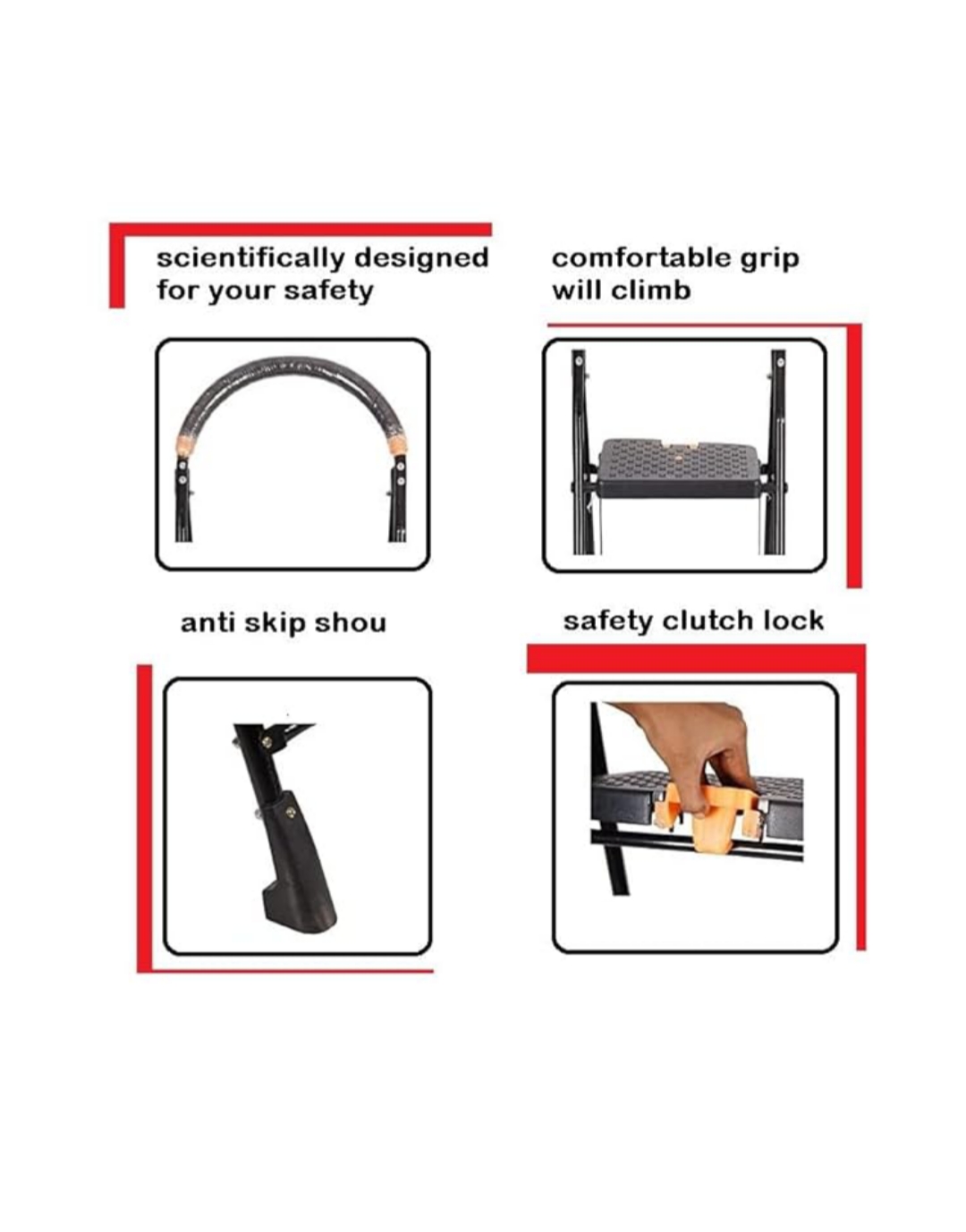 scientifically designed for your safety

comfortable grip will climb

anti skip shou

safety clutch lock